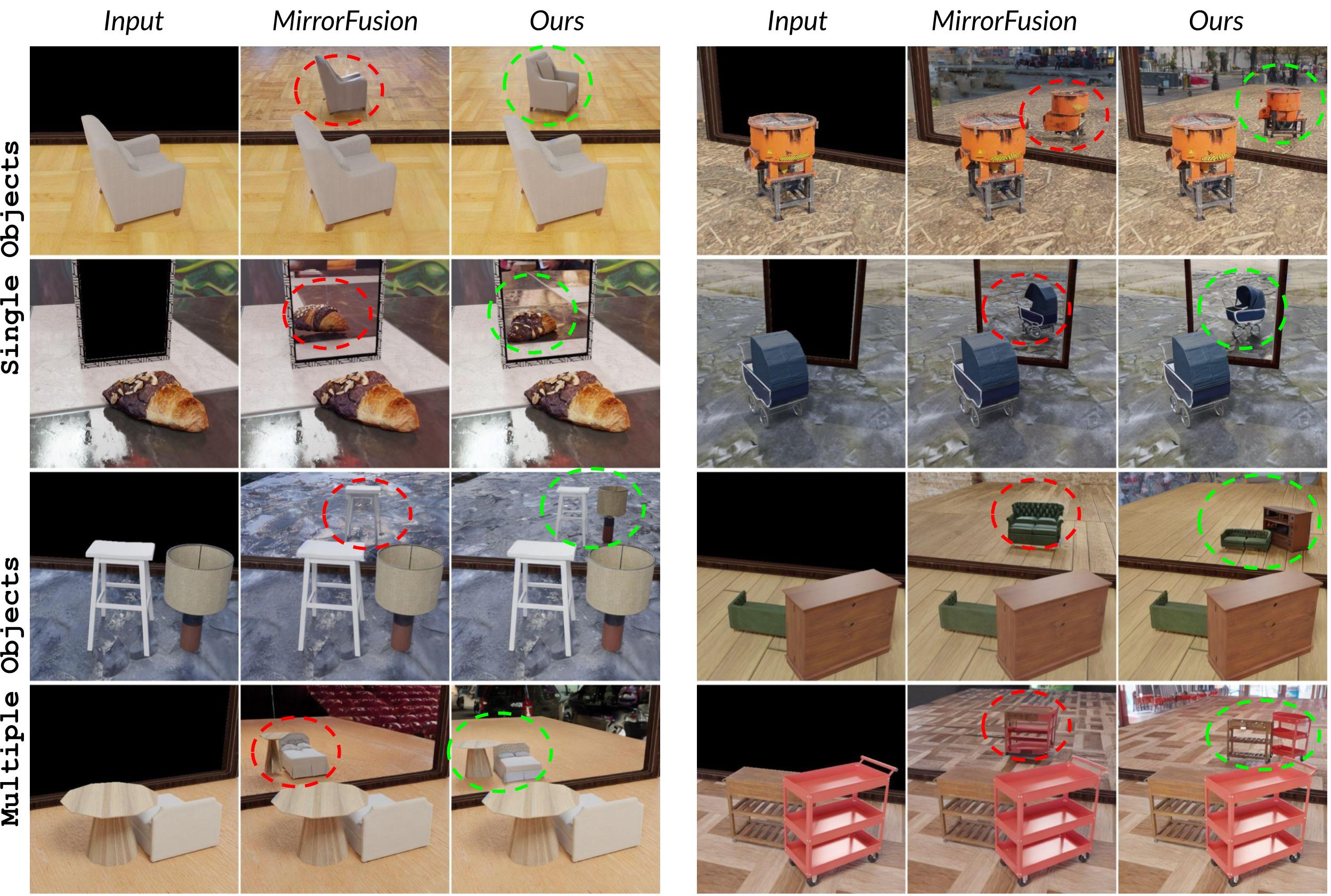 Input MirrorFusion Ours Input MirrorFusion Ours

Single Objects

Multiple Objects